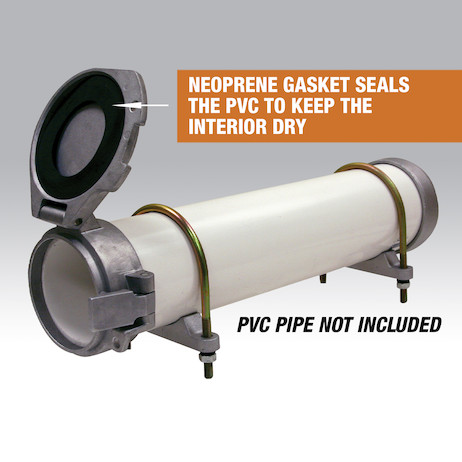 NEOPRENE GASKET SEALS THE PVC TO KEEP THE INTERIOR DRY

PVC PIPE NOT INCLUDED