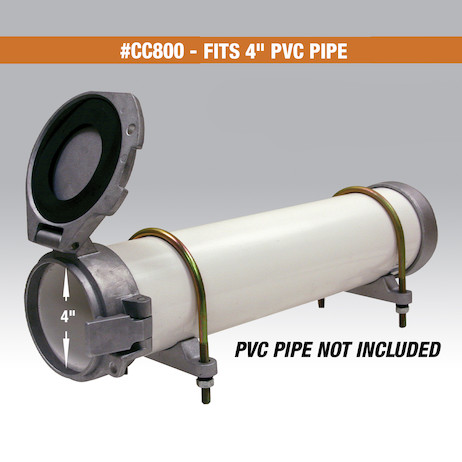 #CC800 - FITS 4" PVC PIPE

4"

PVC PIPE NOT INCLUDED